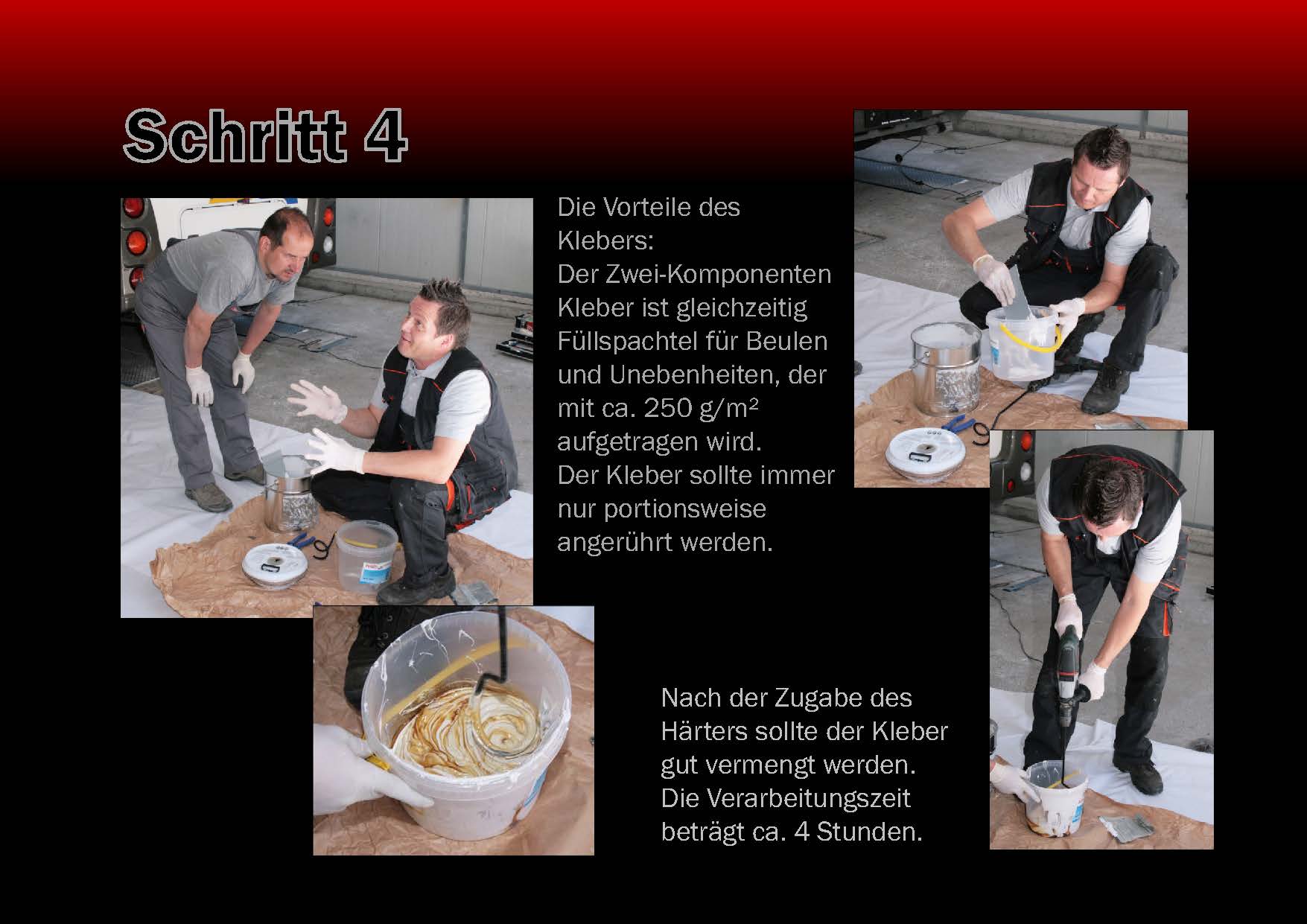 Schritt 4

Die Vorteile des Klebers:
Der Zwei-Komponenten Kleber ist gleichzeitig Füllspachtel für Beulen und Unebenheiten, der mit ca. 250 g/m² aufgetragen wird.
Der Kleber sollte immer nur portionsweise angerührt werden.

Nach der Zugabe des Härters sollte der Kleber gut vermengt werden.
Die Verarbeitungszeit beträgt ca. 4 Stunden.